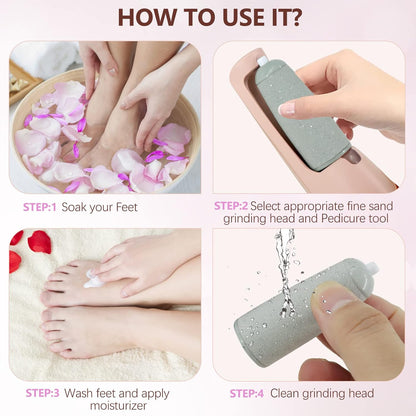 HOW TO USE IT?

STEP:1 Soak your Feet

STEP:2 Select appropriate fine sand grinding head and Pedicure tool

STEP:3 Wash feet and apply moisturizer

STEP:4 Clean grinding head