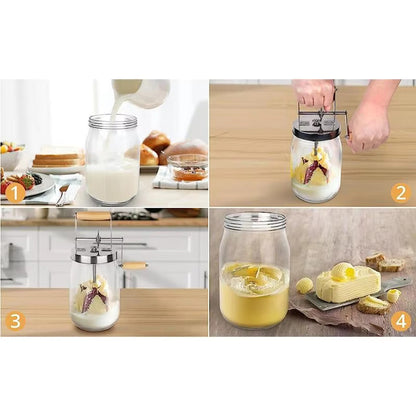 1
2
3
4