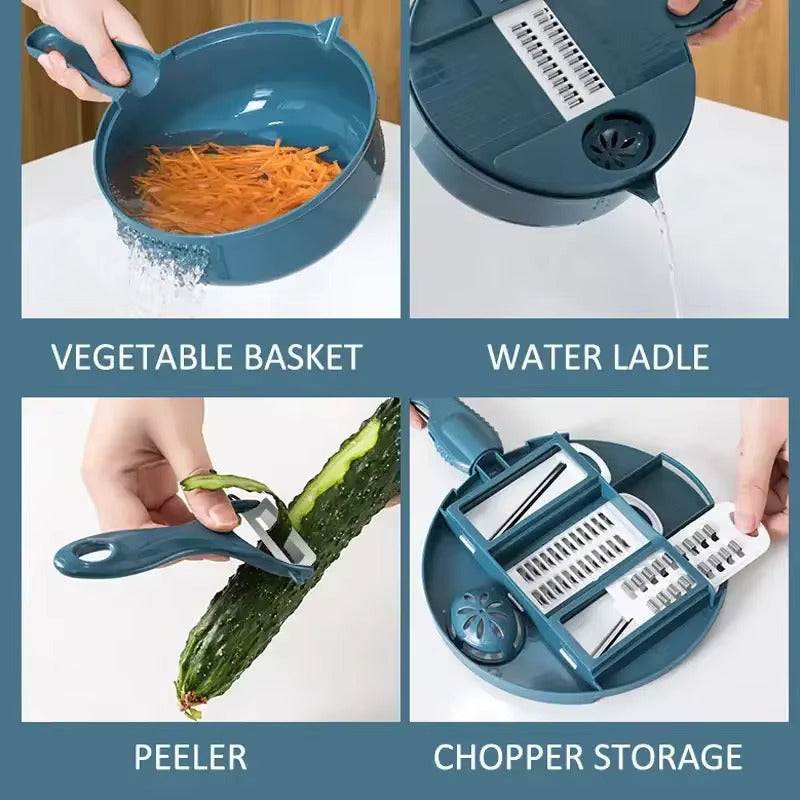 VEGETABLE BASKET

WATER LADLE

PEELER

CHOPPER STORAGE