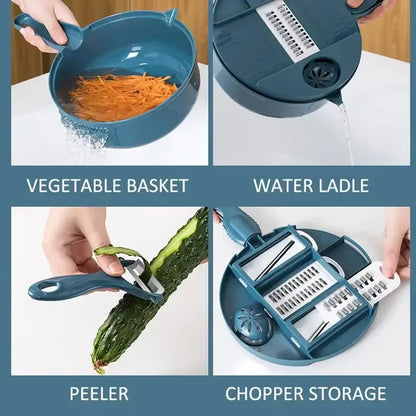 VEGETABLE BASKET

WATER LADLE

PEELER

CHOPPER STORAGE