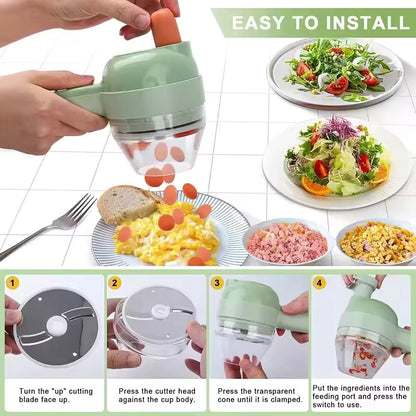 EASY TO INSTALL

1
Turn the "up" cutting blade face up.

2
Press the cutter head against the cup body.

3
Press the transparent cone until it is clamped.

4
Put the ingredients into the feeding port and press the switch to use.